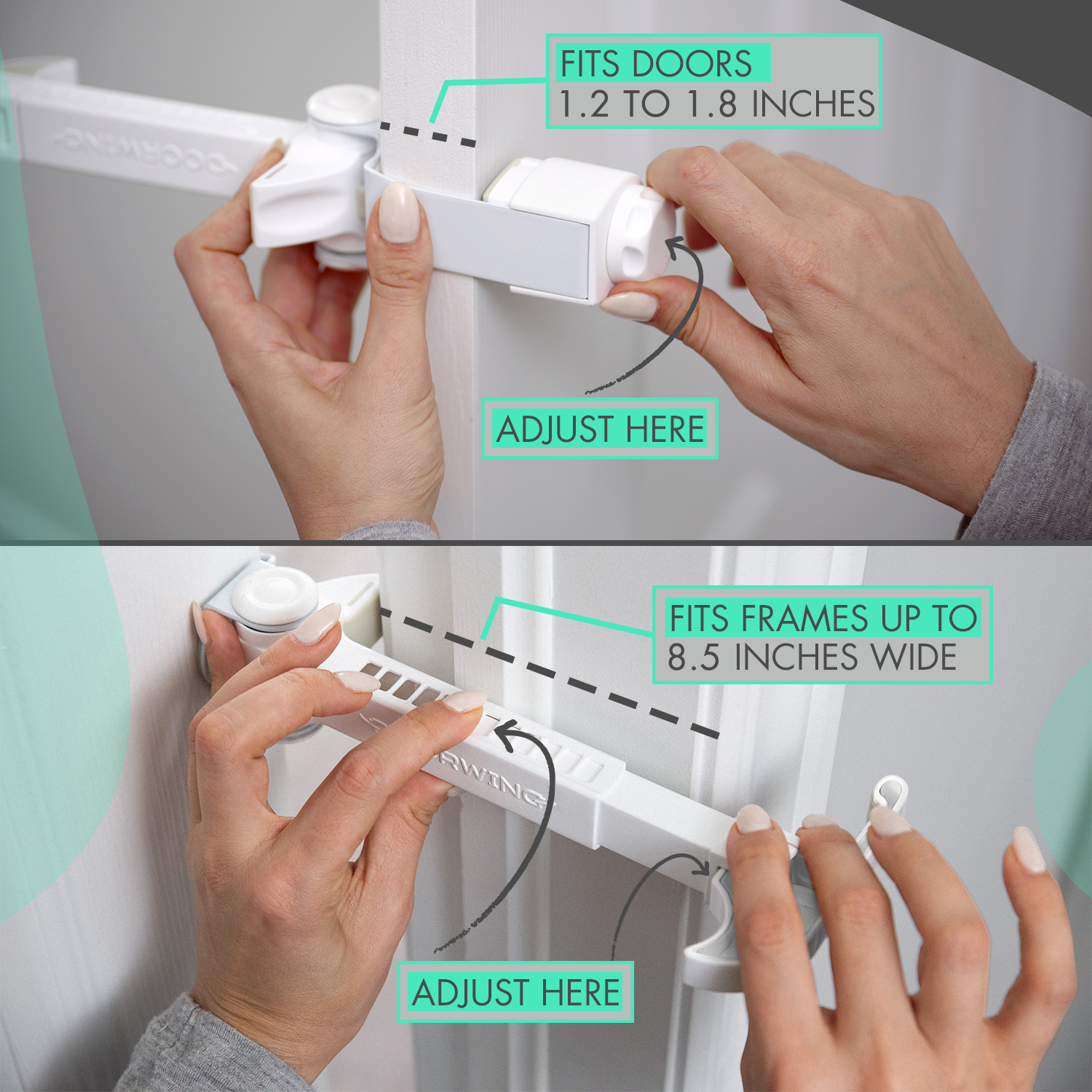 FITS DOORS
1.2 TO 1.8 INCHES

DOORWING

ADJUST HERE

FITS FRAMES UP TO
8.5 INCHES WIDE

RWING

ADJUST HERE